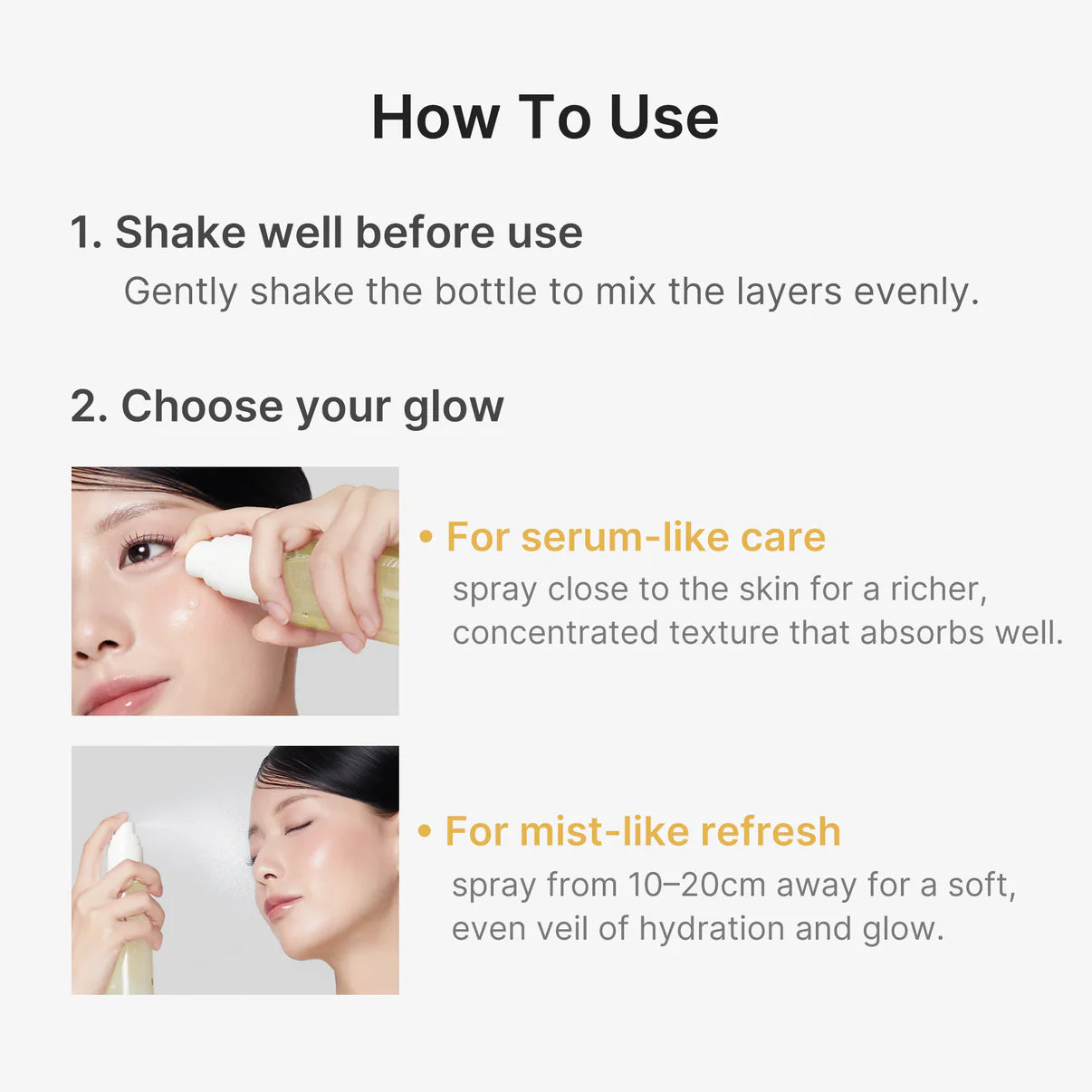 How To Use

1. Shake well before use
Gently shake the bottle to mix the layers evenly.

2. Choose your glow

• For serum-like care
spray close to the skin for a richer, concentrated texture that absorbs well.

• For mist-like refresh
spray from 10–20cm away for a soft, even veil of hydration and glow.