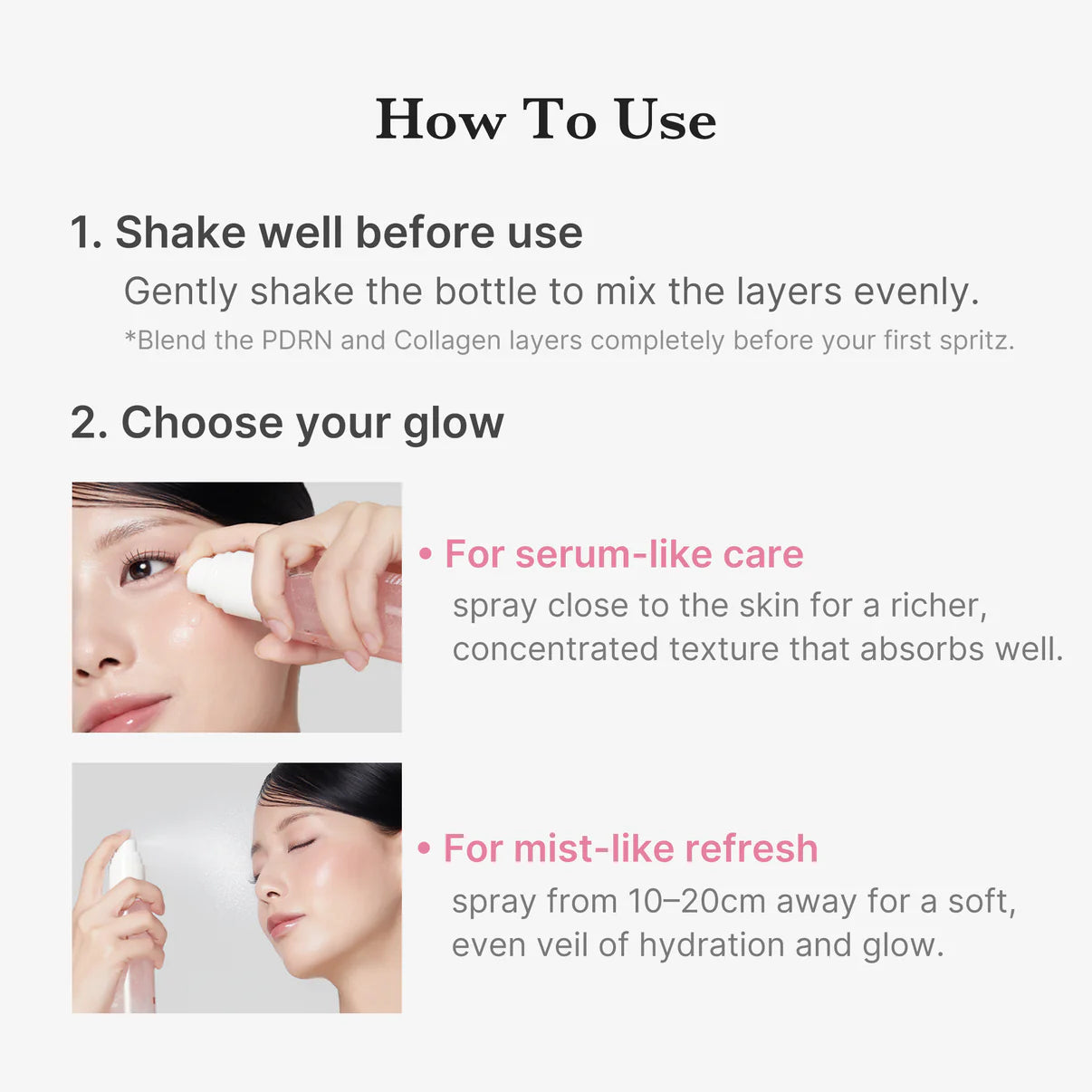 How To Use

1. Shake well before use

Gently shake the bottle to mix the layers evenly.

*Blend the PDRN and Collagen layers completely before your first spritz.

2. Choose your glow

• For serum-like care

spray close to the skin for a richer, concentrated texture that absorbs well.

• For mist-like refresh

spray from 10–20cm away for a soft, even veil of hydration and glow.